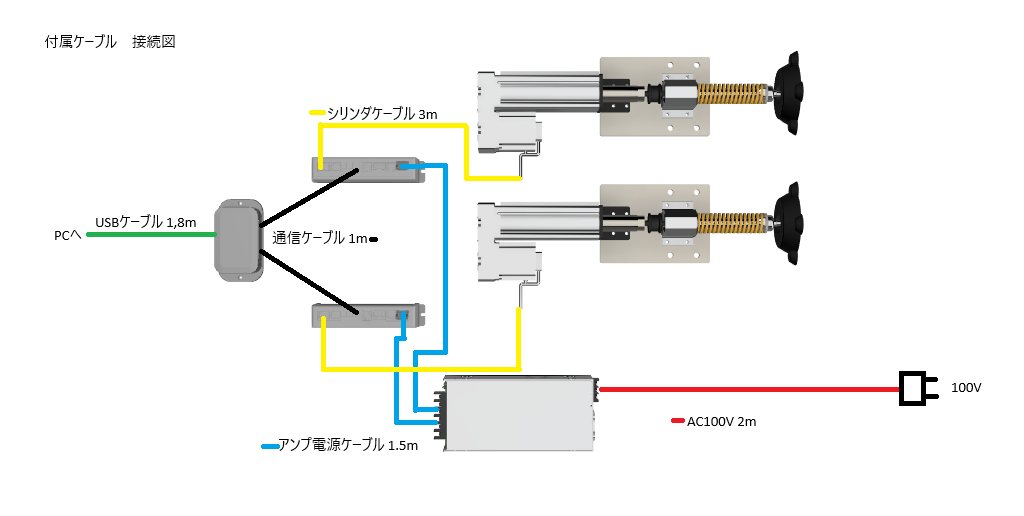 付属ケーブル　接続図

シリンダケーブル 3m

PCへ

USBケーブル 1,8m

通信ケーブル 1m

100V

AC100V 2m

アンプ電源ケーブル 1.5m